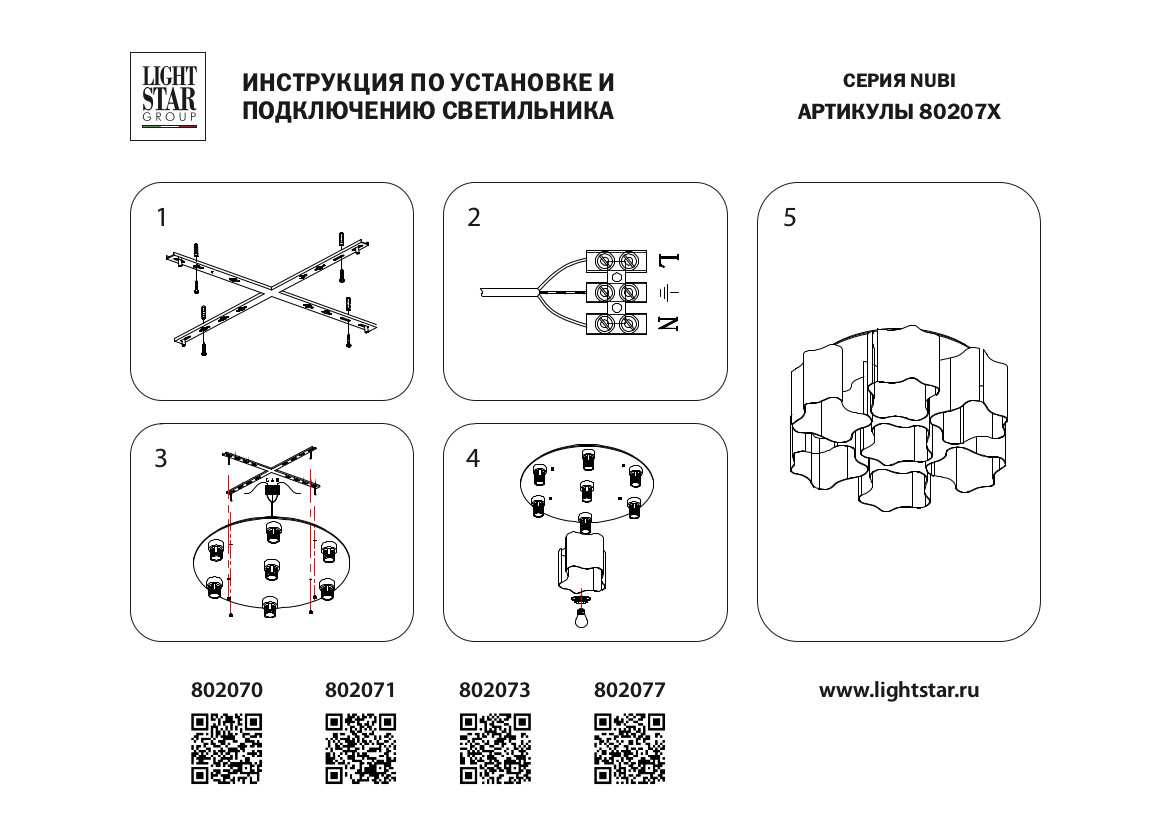 LIGHT STAR GROUP

ИНСТРУКЦИЯ ПО УСТАНОВКЕ И ПОДКЛЮЧЕНИЮ СВЕТИЛЬНИКА

СЕРИЯ NUBI
АРТИКУЛЫ 80207X

1

2

L
N

3

4

5

802070
802071
802073
802077

www.lightstar.ru