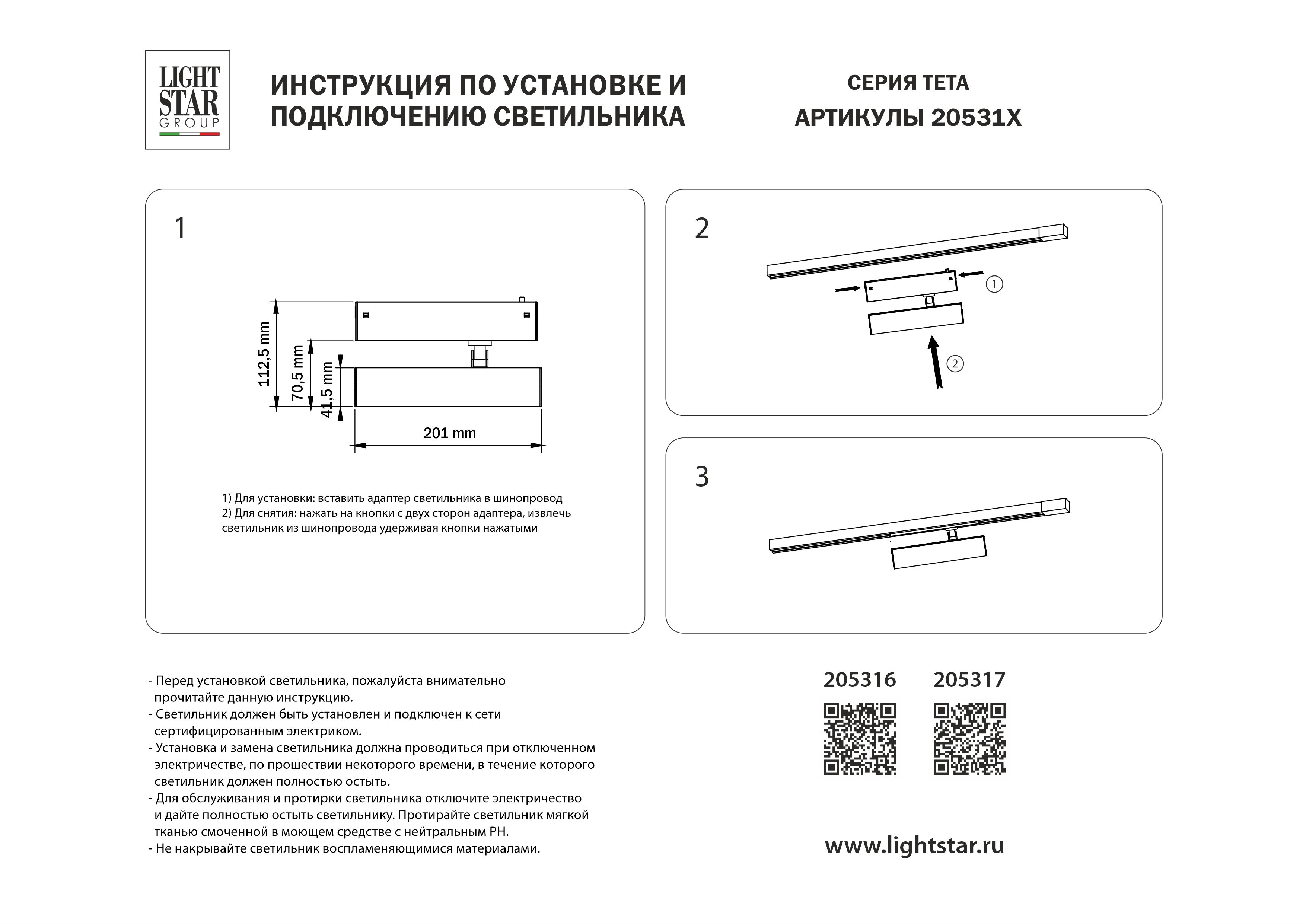 LIGHT STAR GROUP

ИНСТРУКЦИЯ ПО УСТАНОВКЕ И ПОДКЛЮЧЕНИЮ СВЕТИЛЬНИКА

СЕРИЯ ТЕТА
АРТИКУЛЫ 20531X

1

112,5 mm
70,5 mm
41,5 mm
201 mm

1) Для установки: вставить адаптер светильника в шинопровод
2) Для снятия: нажать на кнопки с двух сторон адаптера, извлечь светильник из шинопровода удерживая кнопки нажатыми

2

1
2

3

- Перед установкой светильника, пожалуйста внимательно прочитайте данную инструкцию.
- Светильник должен быть установлен и подключен к сети сертифицированным электриком.
- Установка и замена светильника должна проводиться при отключенном электричестве, по прошествии некоторого времени, в течение которого светильник должен полностью остыть.
- Для обслуживания и протирки светильника отключите электричество и дайте полностью остыть светильнику. Протирайте светильник мягкой тканью смоченной в моющем средстве с нейтральным PH.
- Не накрывайте светильник воспламеняющимися материалами.

205316 205317

www.lightstar.ru