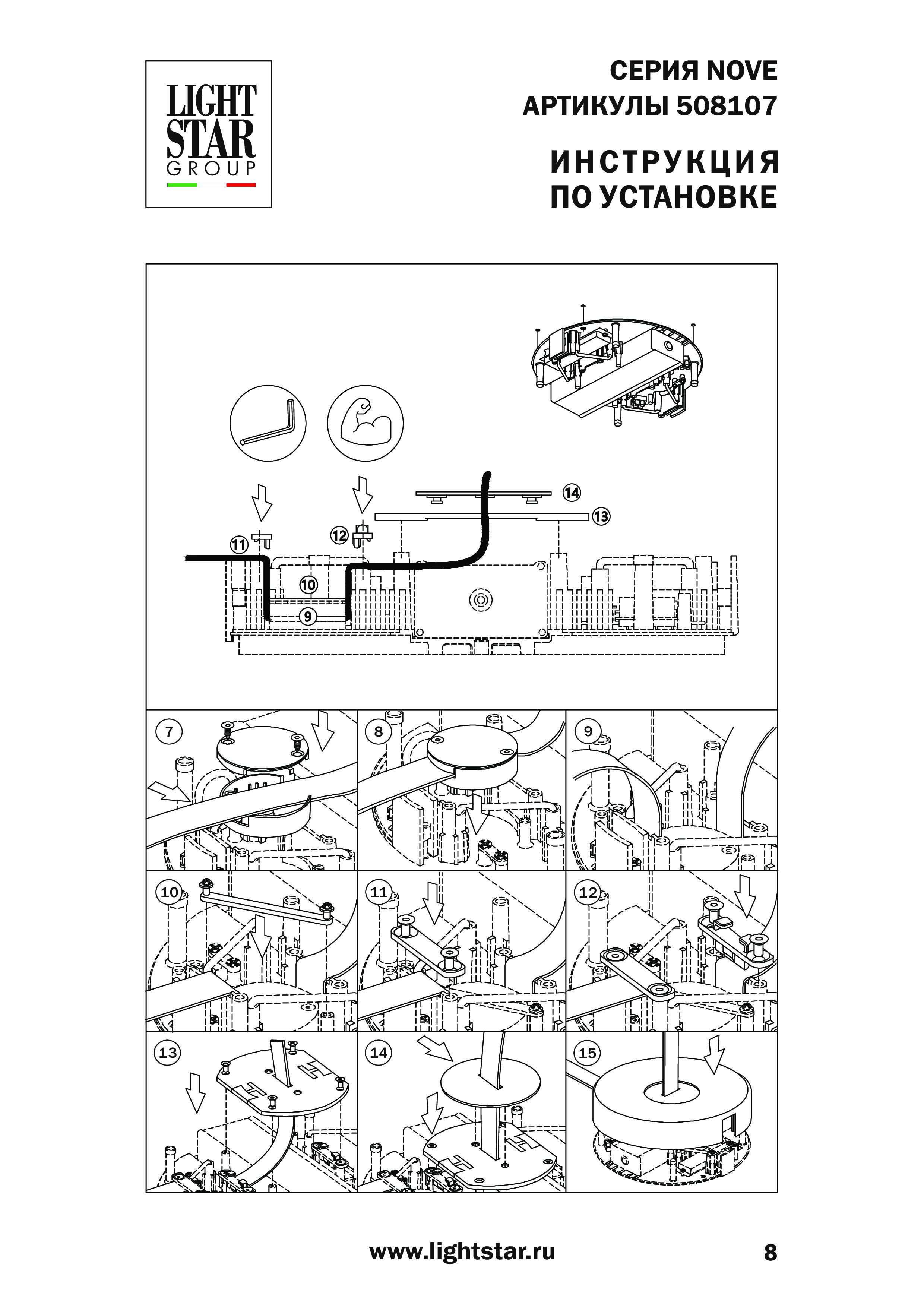 LIGHT STAR GROUP

СЕРИЯ NOVE
АРТИКУЛЫ 508107

ИНСТРУКЦИЯ
ПО УСТАНОВКЕ

14
13
11
12
10
9

7
8
9
10
11
12
13
14
15

www.lightstar.ru
8