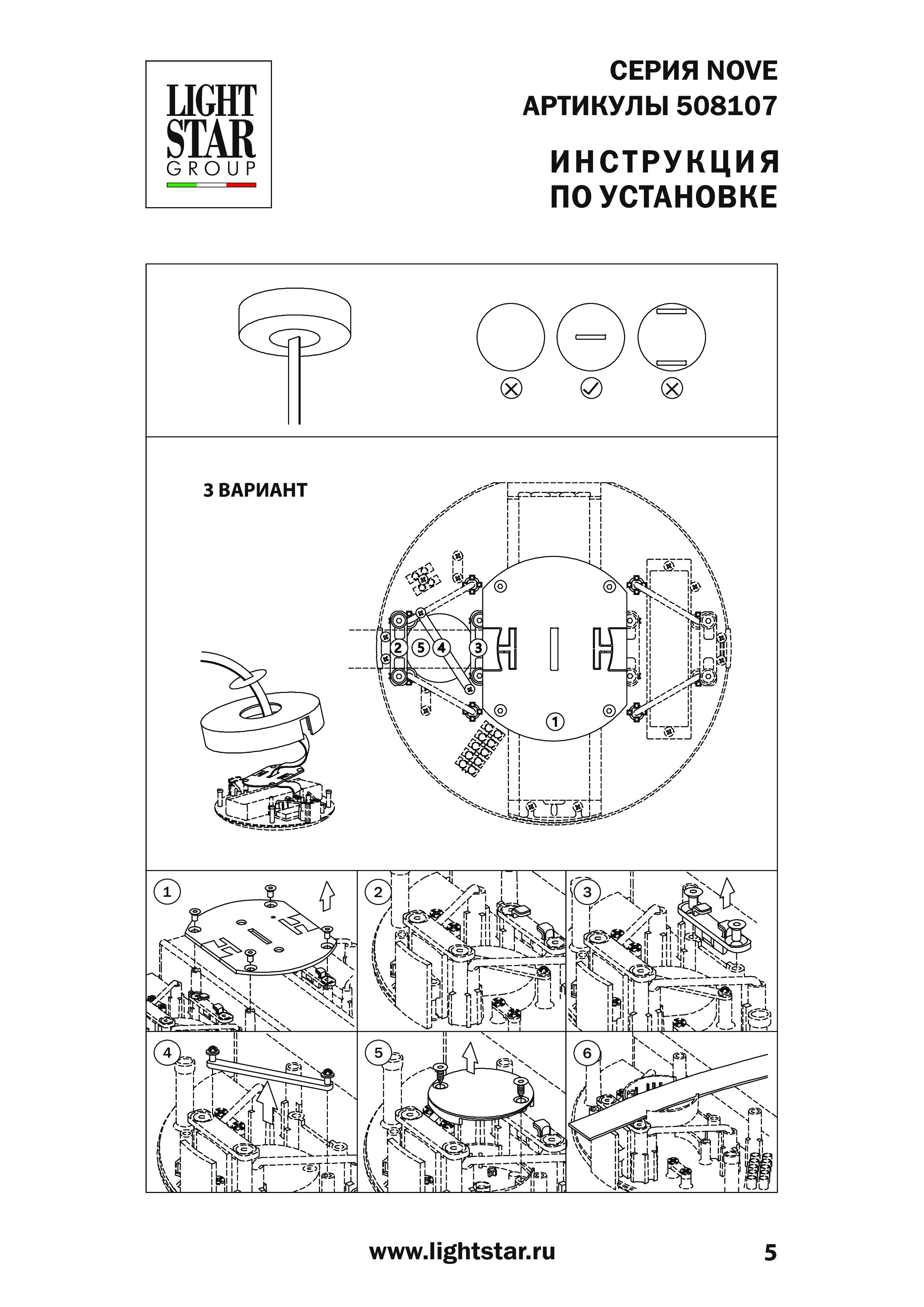 LIGHT STAR GROUP

СЕРИЯ NOVE
АРТИКУЛЫ 508107

ИНСТРУКЦИЯ
ПО УСТАНОВКЕ

3 ВАРИАНТ

2 5 4 3

1

1

2

3

4

5

6

www.lightstar.ru

5