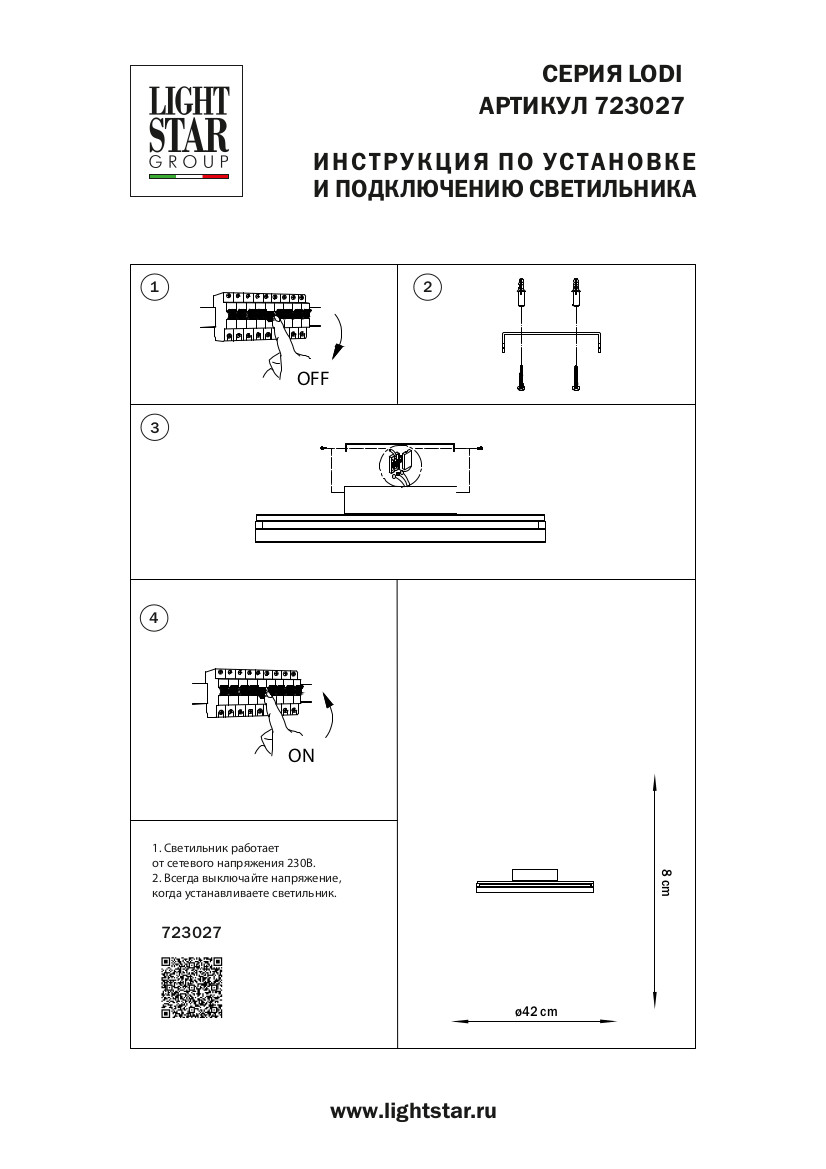 LIGHT STAR GROUP

СЕРИЯ LODI
АРТИКУЛ 723027

ИНСТРУКЦИЯ ПО УСТАНОВКЕ
И ПОДКЛЮЧЕНИЮ СВЕТИЛЬНИКА

1

OFF

2

3

4

ON

1. Светильник работает от сетевого напряжения 230В.
2. Всегда выключайте напряжение, когда устанавливаете светильник.

723027

8 cm

ø42 cm

www.lightstar.ru